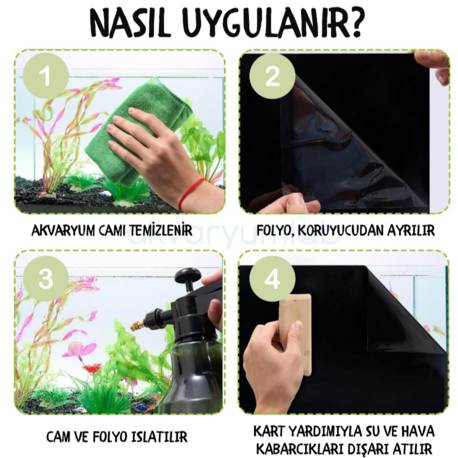 NASIL UYGULANIR?

1

AKVARYUM CAMI TEMİZLENİR

2

FOLYO, KORUYUCUDAN AYRILIR

akvaryumlab

3

CAM VE FOLYO ISLATILIR

4

KART YARDIMIYLA SU VE HAVA KABARCIKLARI DIŞARI ATILIR