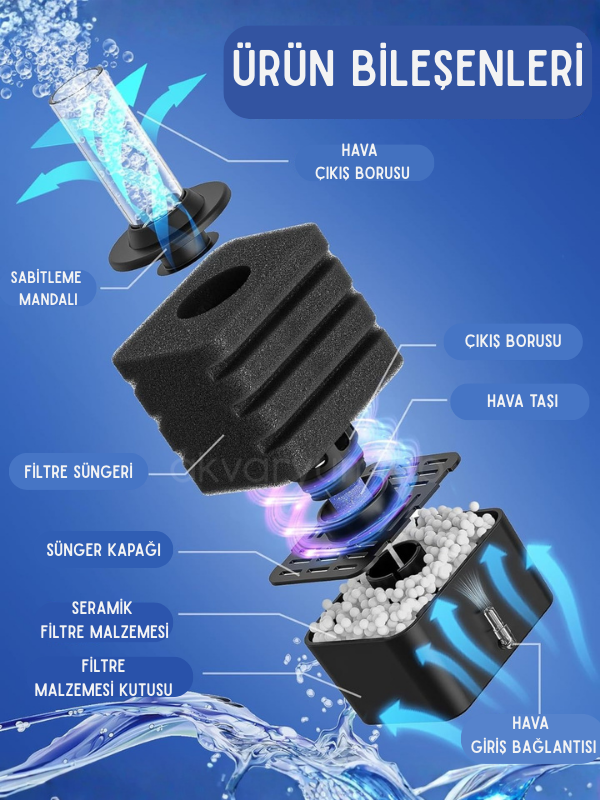 ÜRÜN BİLEŞENLERİ

HAVA
ÇIKIŞ BORUSU

SABİTLEME
MANDALI

ÇIKIŞ BORUSU

HAVA TAŞI

FİLTRE SÜNGERİ

SÜNGER KAPAĞI

SERAMİK
FİLTRE MALZEMESİ

FİLTRE
MALZEMESİ KUTUSU

HAVA
GİRİŞ BAĞLANTISI